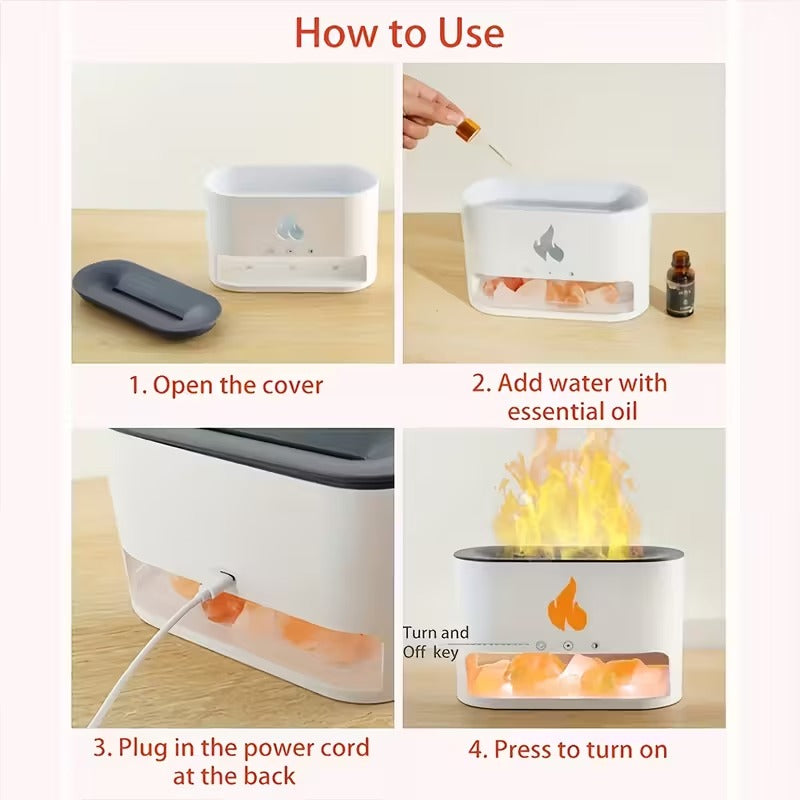 How to Use

1. Open the cover

2. Add water with essential oil

3. Plug in the power cord at the back

Turn and Off key

4. Press to turn on